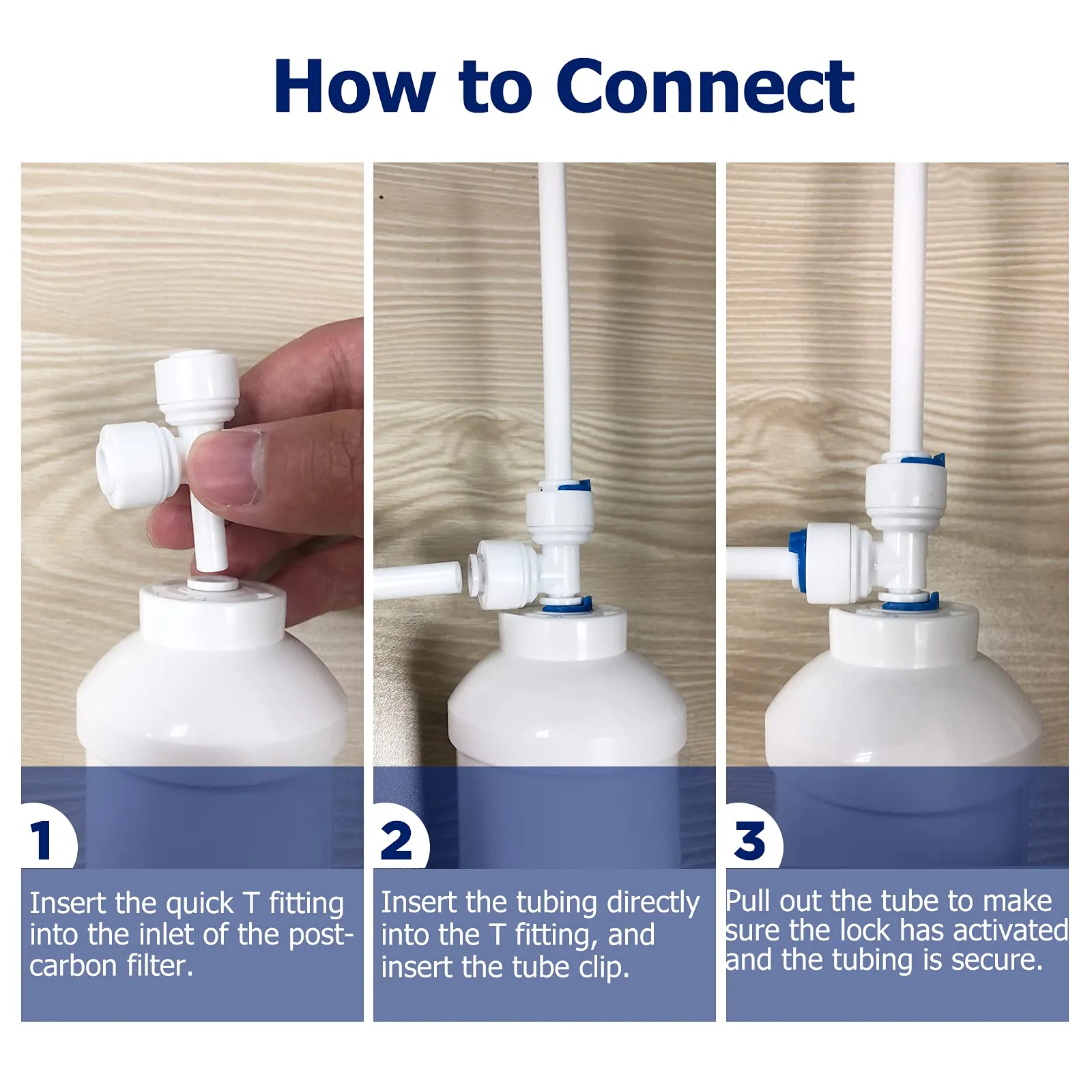 How to Connect

1

Insert the quick T fitting into the inlet of the post-carbon filter.

2

Insert the tubing directly into the T fitting, and insert the tube clip.

3

Pull out the tube to make sure the lock has activated and the tubing is secure.