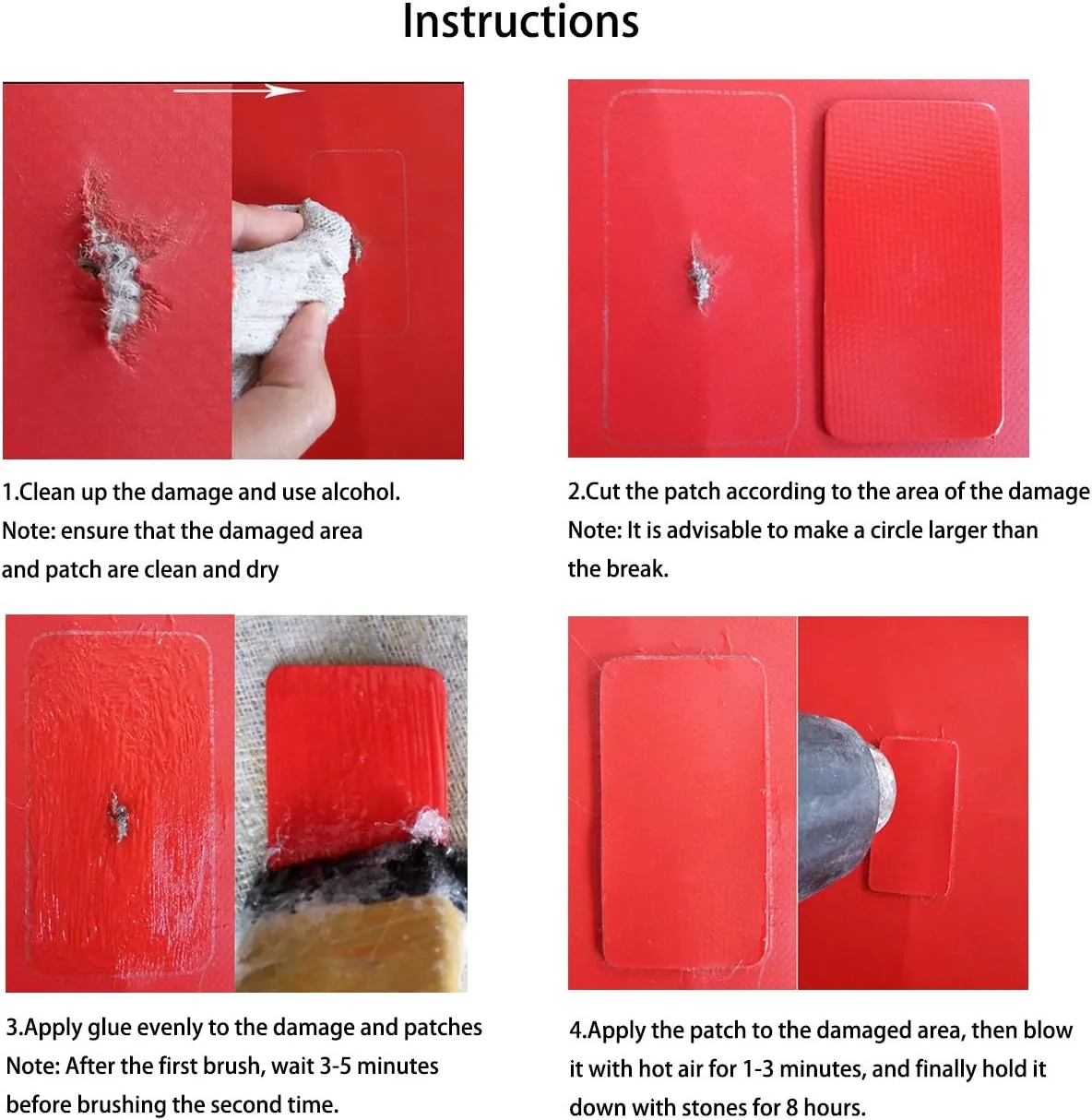 Instructions

1.Clean up the damage and use alcohol.
Note: ensure that the damaged area and patch are clean and dry

2.Cut the patch according to the area of the damage
Note: It is advisable to make a circle larger than the break.

3.Apply glue evenly to the damage and patches
Note: After the first brush, wait 3-5 minutes before brushing the second time.

4.Apply the patch to the damaged area, then blow it with hot air for 1-3 minutes, and finally hold it down with stones for 8 hours.